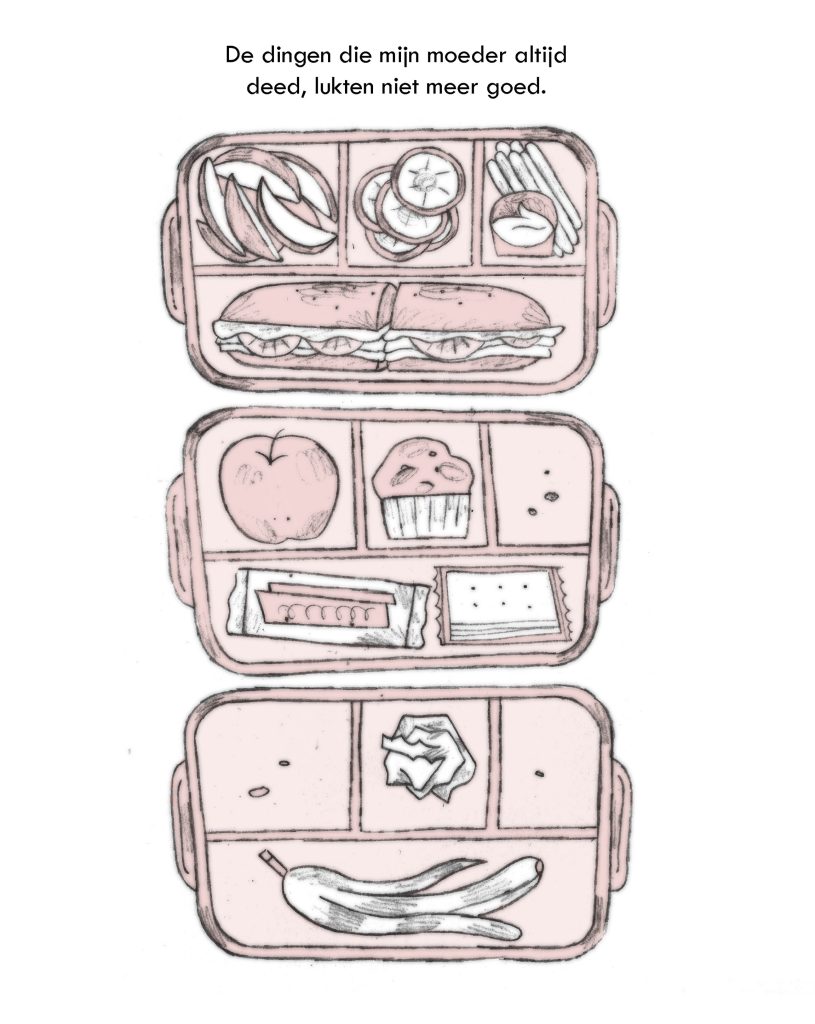 De dingen die mijn moeder altijd deed, lukten niet meer goed.